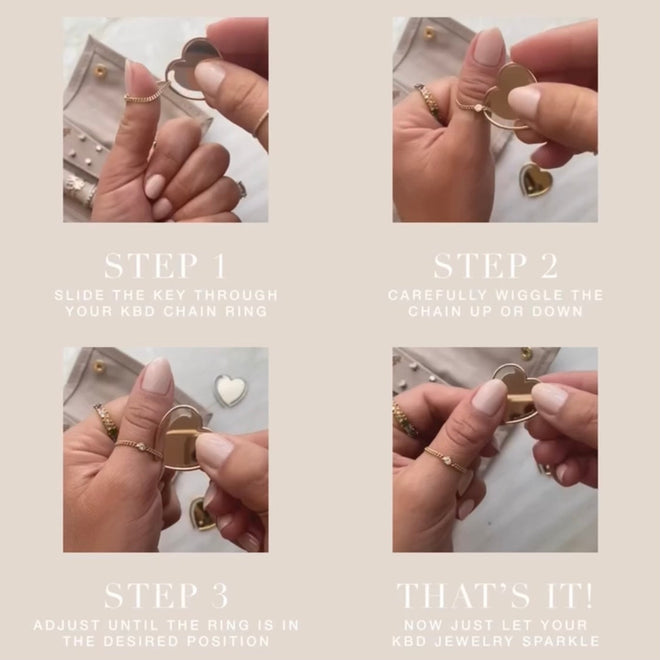 STEP 1
SLIDE THE KEY THROUGH YOUR KBD CHAIN RING

STEP 2
CAREFULLY WIGGLE THE CHAIN UP OR DOWN

STEP 3
ADJUST UNTIL THE RING IS IN THE DESIRED POSITION

THAT'S IT!
NOW JUST LET YOUR KBD JEWELRY SPARKLE